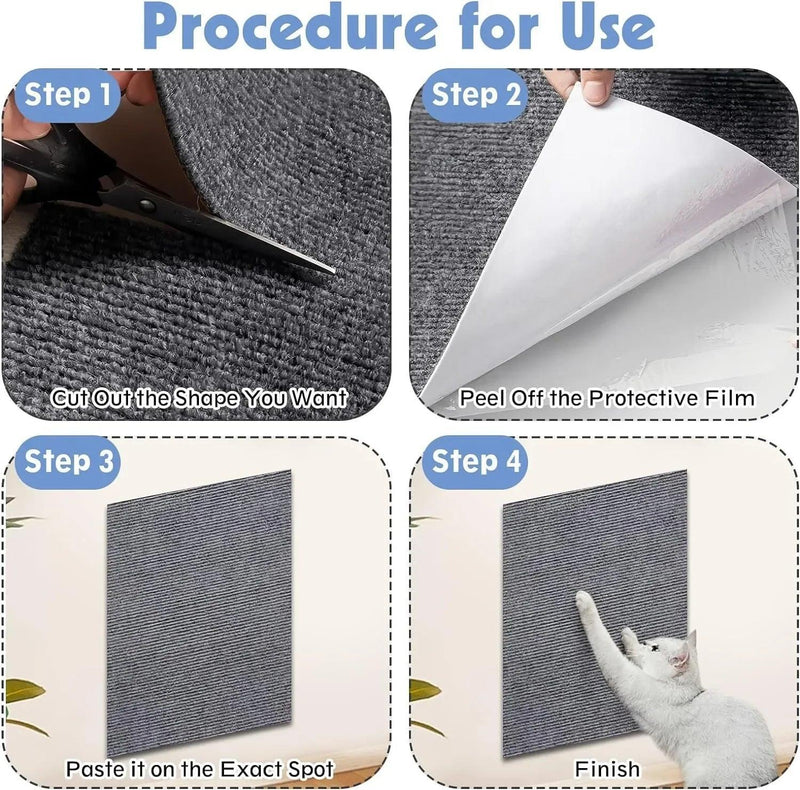 Procedure for Use

Step 1

Cut Out the Shape You Want

Step 2

Peel Off the Protective Film

Step 3

Paste it on the Exact Spot

Step 4

Finish